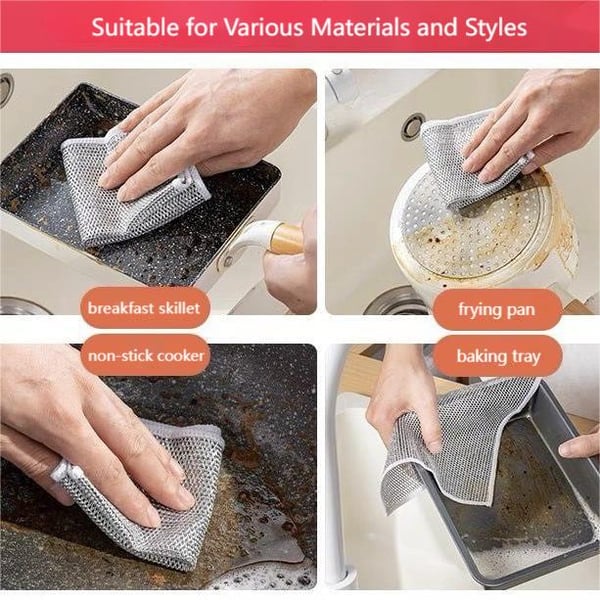 Suitable for Various Materials and Styles

breakfast skillet

frying pan

non-stick cooker

baking tray