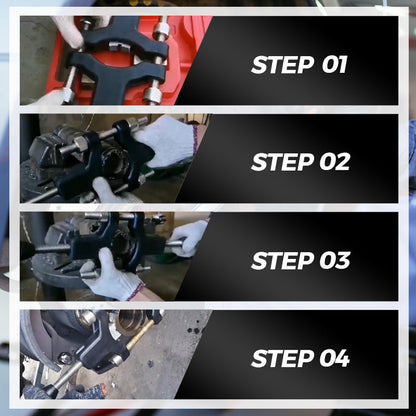 STEP 01

STEP 02

STEP 03

STEP 04